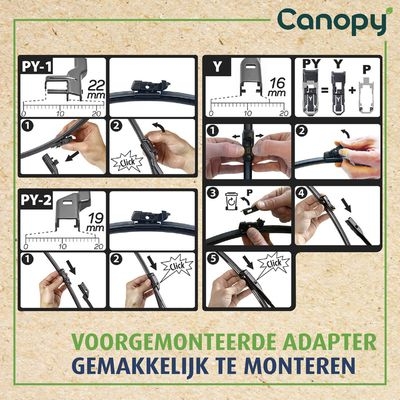 Canopy

PY-1
22 mm
0 10 20
1
2
Click

PY-2
19 mm
0 10 20
1
2
Click

Y
16 mm
0 10 20

PY = Y + P

1
2
3 P
4
5
Click

VOORGEMONTEERDE ADAPTER
GEMAKKELIJK TE MONTEREN